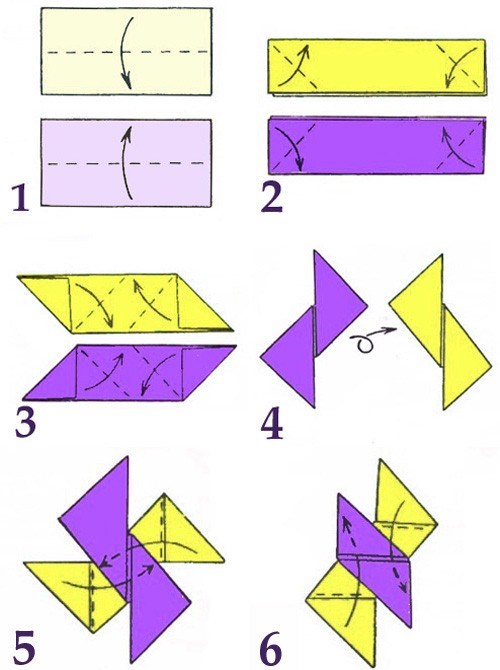 1
2
3
4
5
6